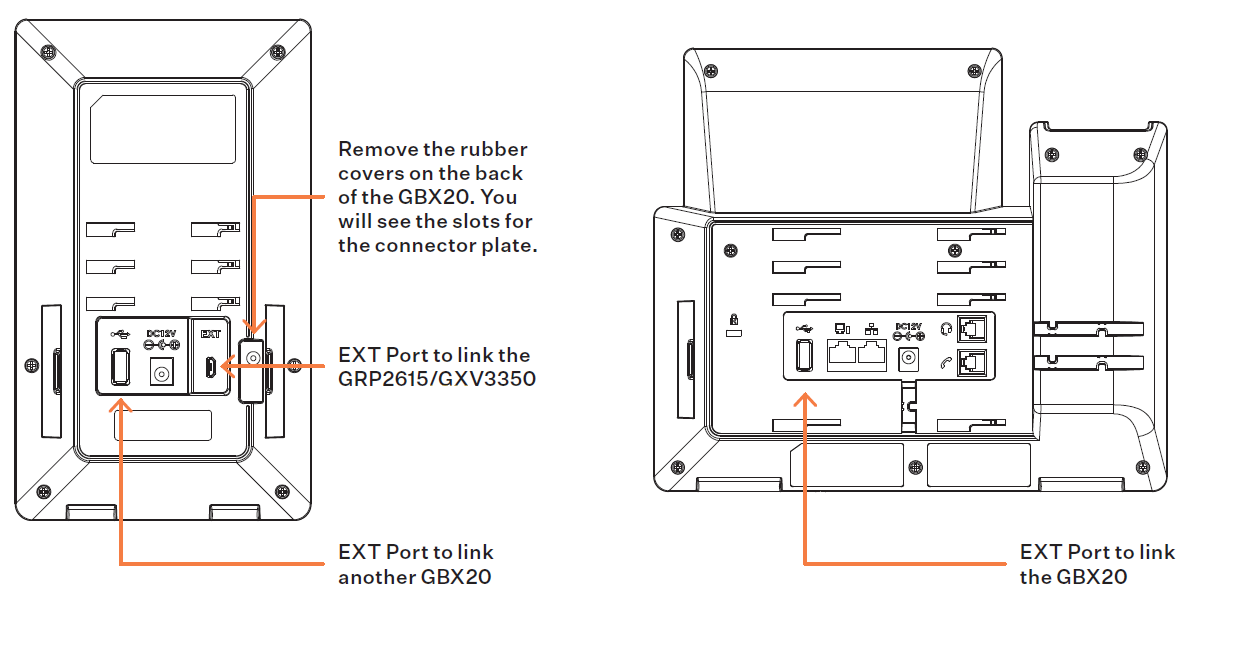 Remove the rubber covers on the back of the GBX20. You will see the slots for the connector plate.

DC12V

EXT

EXT Port to link the GRP2615/GXV3350

EXT Port to link another GBX20

DC12V

EXT Port to link the GBX20