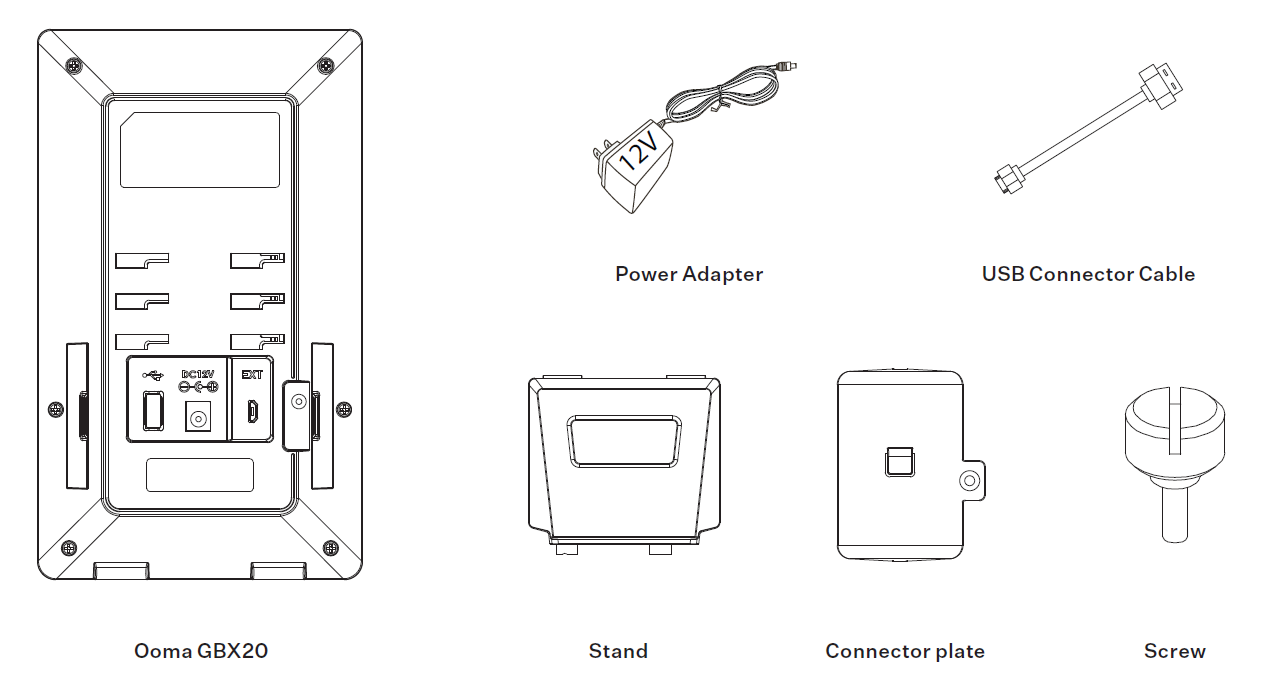 DC12V

EXT

12V

Power Adapter

USB Connector Cable

Ooma GBX20

Stand

Connector plate

Screw