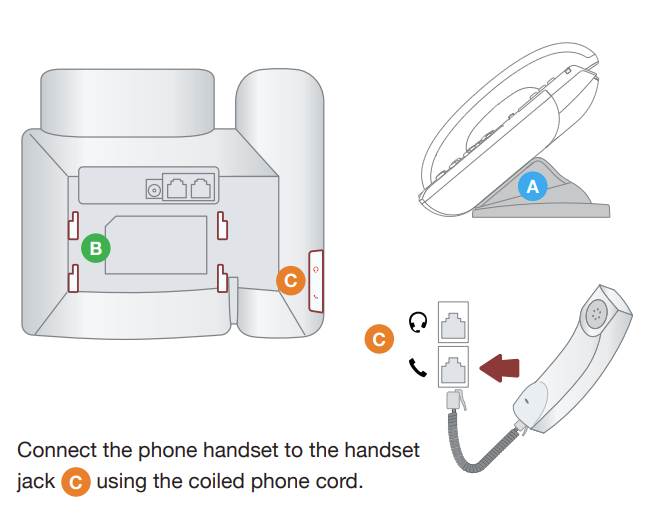 B

C

A

C

Connect the phone handset to the handset jack C using the coiled phone cord.